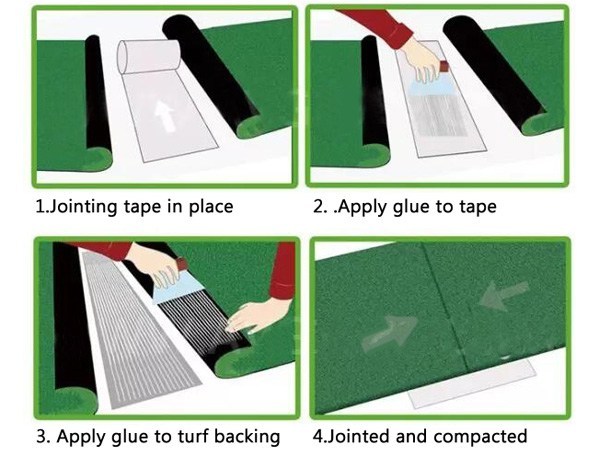 1.Jointing tape in place

2. .Apply glue to tape

3. Apply glue to turf backing

4.Jointed and compacted